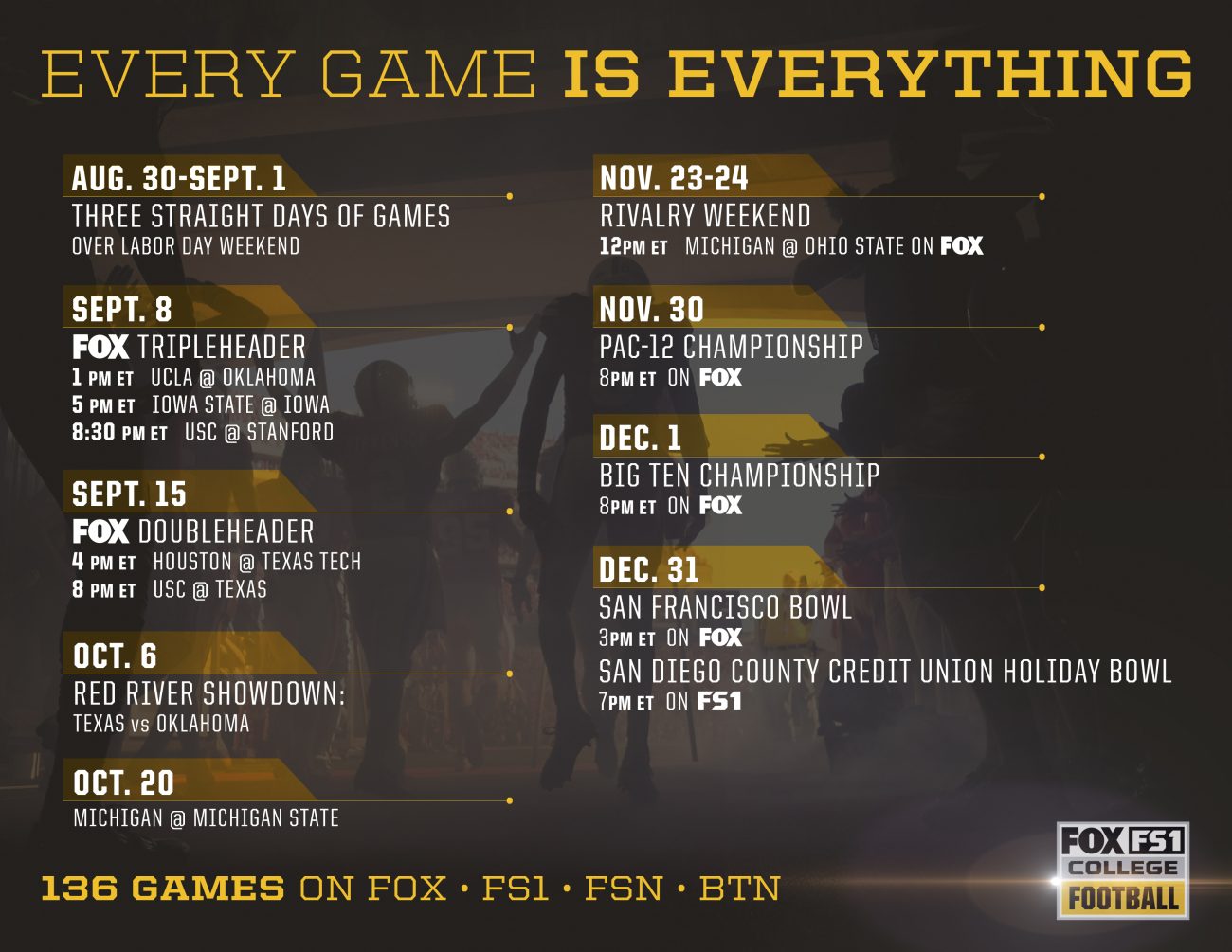 EVERY GAME IS EVERYTHING

AUG. 30-SEPT. 1
THREE STRAIGHT DAYS OF GAMES
OVER LABOR DAY WEEKEND

SEPT. 8
FOX TRIPLEHEADER
1 PM ET UCLA @ OKLAHOMA
5 PM ET IOWA STATE @ IOWA
8:30 PM ET USC @ STANFORD

SEPT. 15
FOX DOUBLEHEADER
4 PM ET HOUSTON @ TEXAS TECH
8 PM ET USC @ TEXAS

OCT. 6
RED RIVER SHOWDOWN:
TEXAS vs OKLAHOMA

OCT. 20
MICHIGAN @ MICHIGAN STATE

NOV. 23-24
RIVALRY WEEKEND
12PM ET MICHIGAN @ OHIO STATE ON FOX

NOV. 30
PAC-12 CHAMPIONSHIP
8PM ET ON FOX

DEC. 1
BIG TEN CHAMPIONSHIP
8PM ET ON FOX

DEC. 31
SAN FRANCISCO BOWL
3PM ET ON FOX
SAN DIEGO COUNTY CREDIT UNION HOLIDAY BOWL
7PM ET ON FS1

136 GAMES ON FOX • FS1 • FSN • BTN

FOX FS1 COLLEGE FOOTBALL